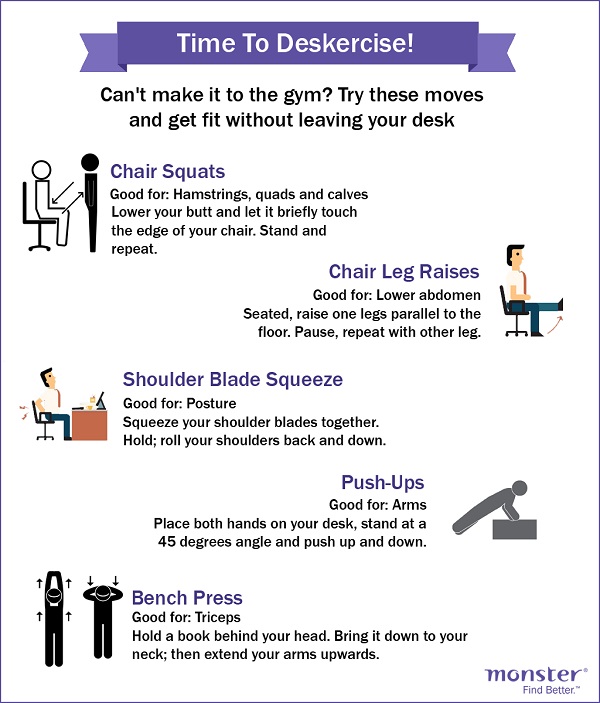 Time To Deskercise!

Can't make it to the gym? Try these moves and get fit without leaving your desk

Chair Squats
Good for: Hamstrings, quads and calves
Lower your butt and let it briefly touch the edge of your chair. Stand and repeat.

Chair Leg Raises
Good for: Lower abdomen
Seated, raise one legs parallel to the floor. Pause, repeat with other leg.

Shoulder Blade Squeeze
Good for: Posture
Squeeze your shoulder blades together. Hold; roll your shoulders back and down.

Push-Ups
Good for: Arms
Place both hands on your desk, stand at a 45 degrees angle and push up and down.

Bench Press
Good for: Triceps
Hold a book behind your head. Bring it down to your neck; then extend your arms upwards.

monster®
Find Better.™